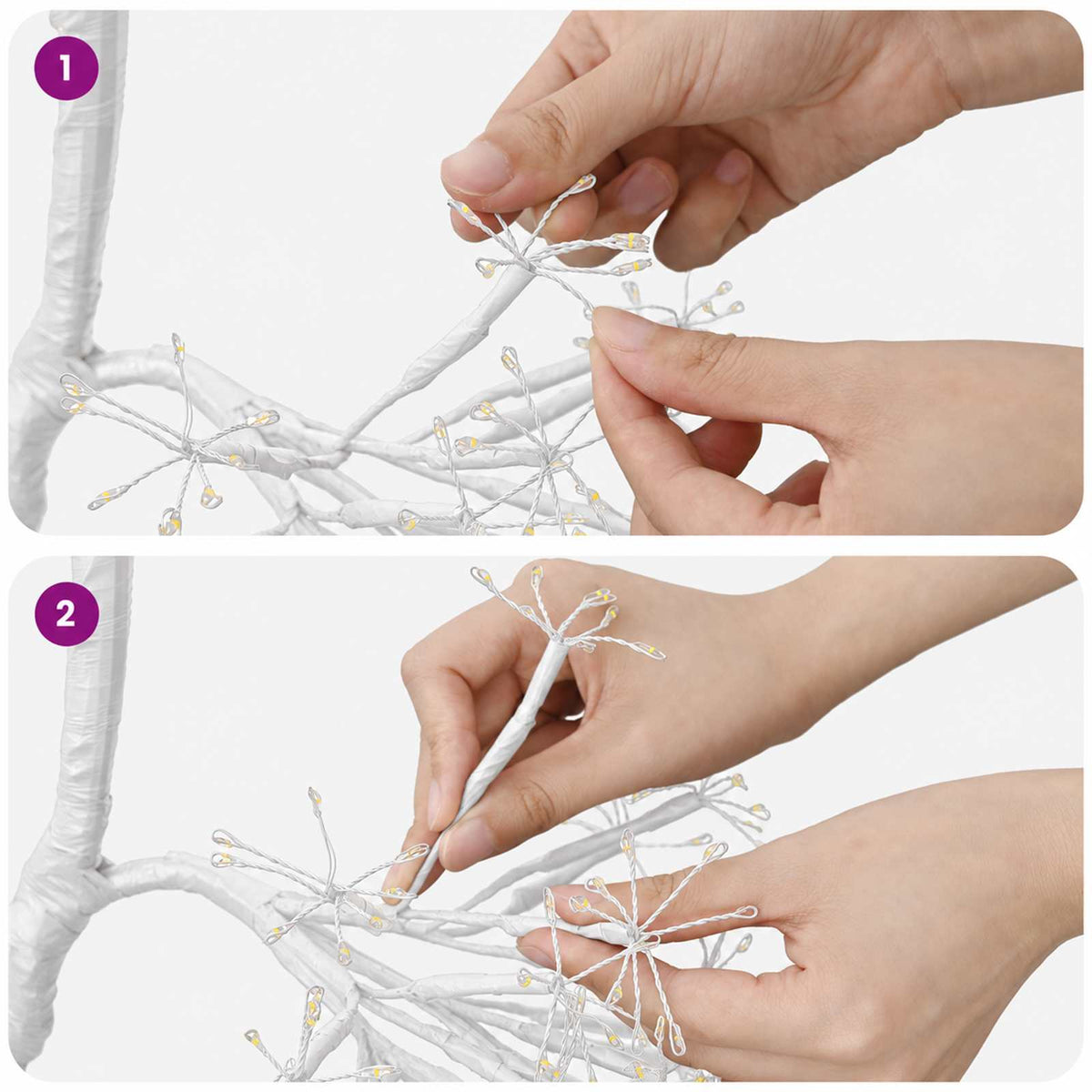 1

2