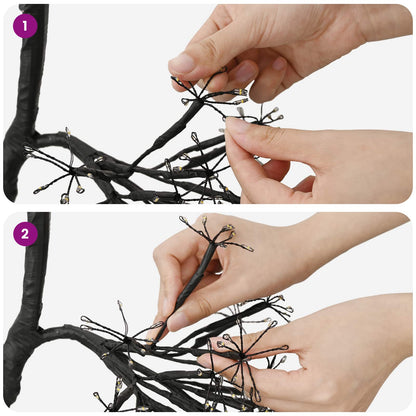 1

2