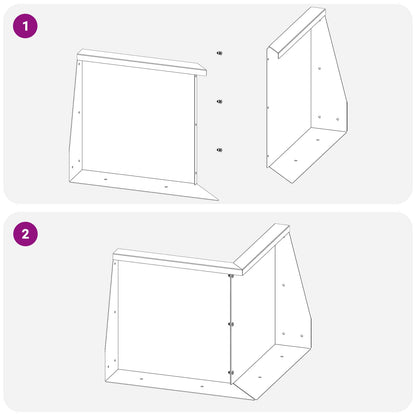 1

2