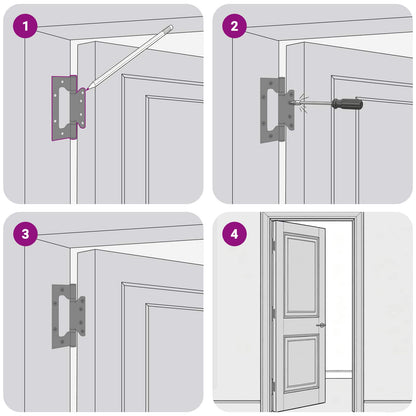 1

2

3

4