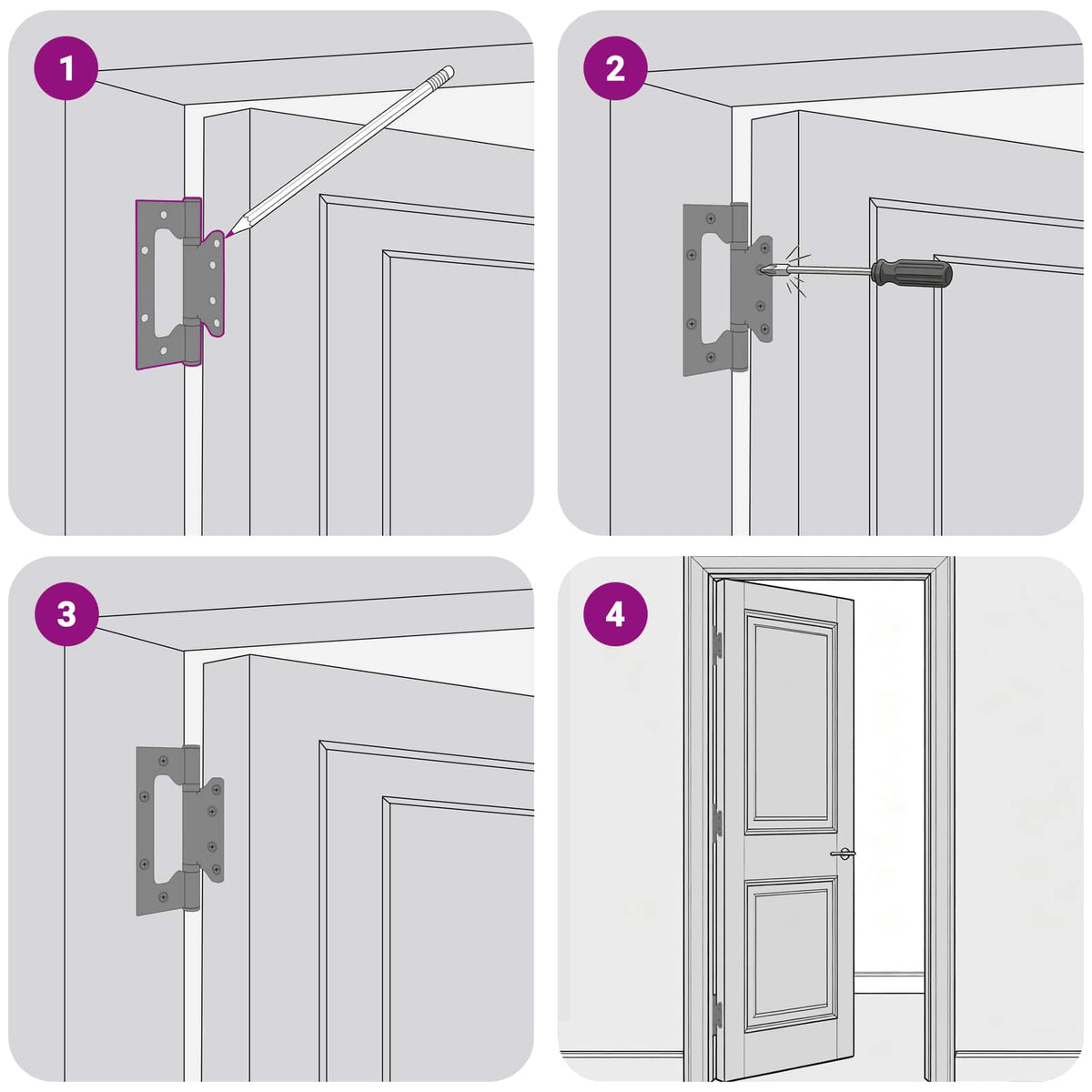 1

2

3

4