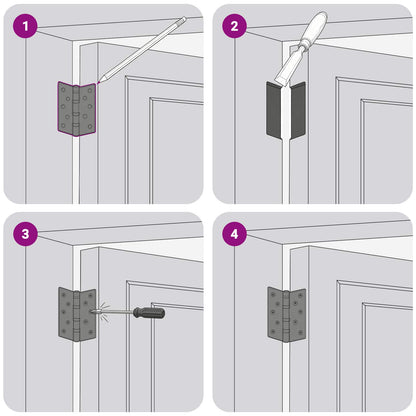 1

2

3

4