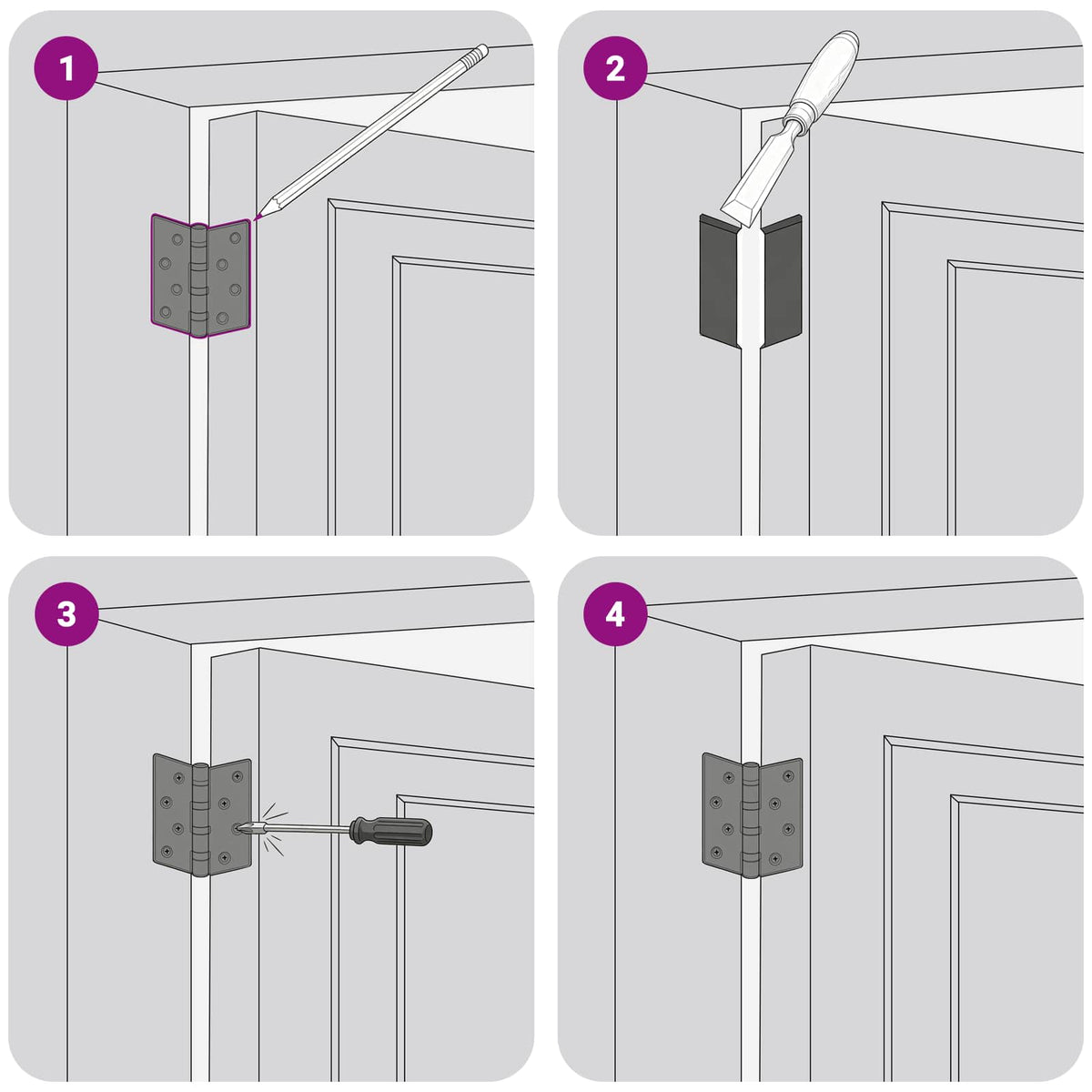 1

2

3

4