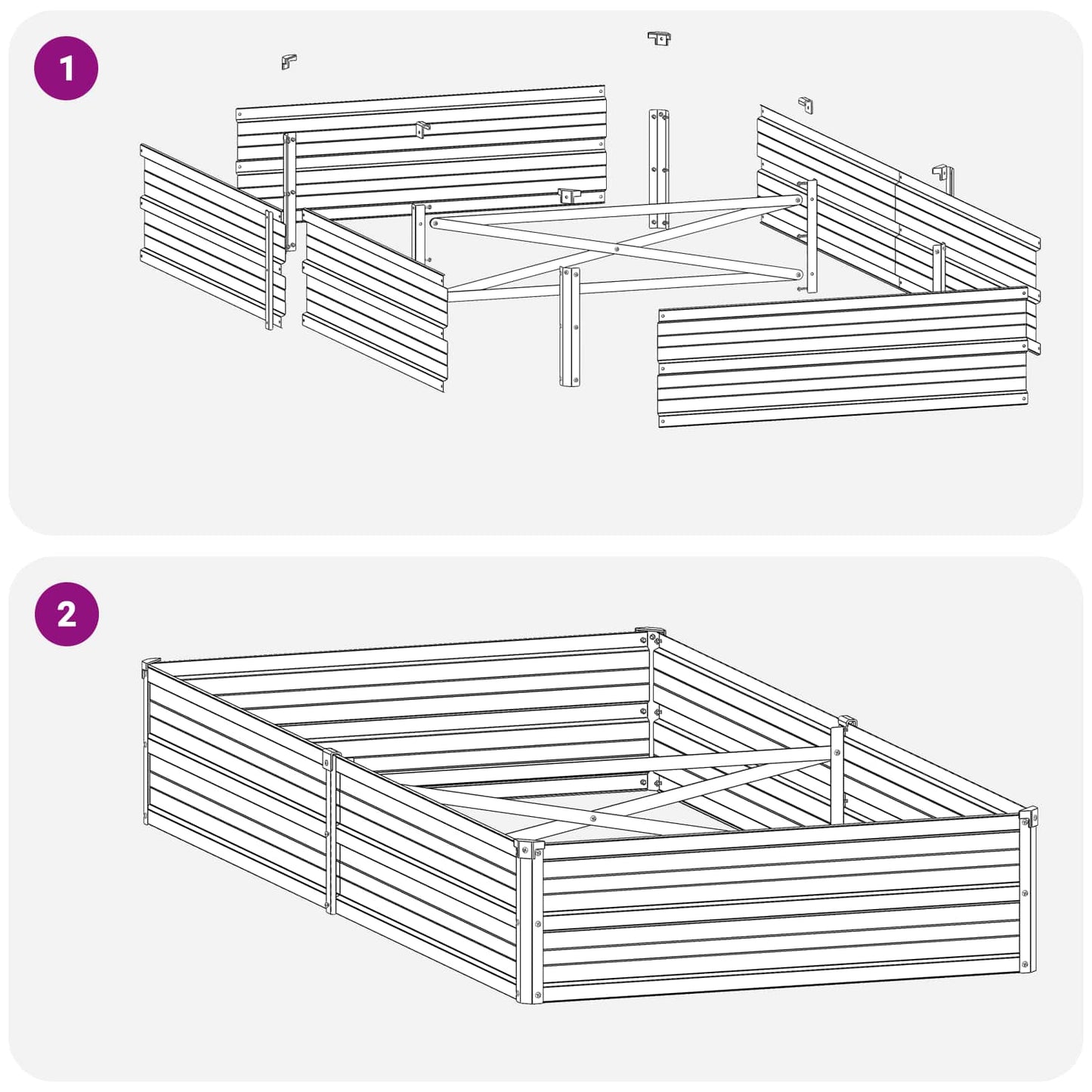 1

2