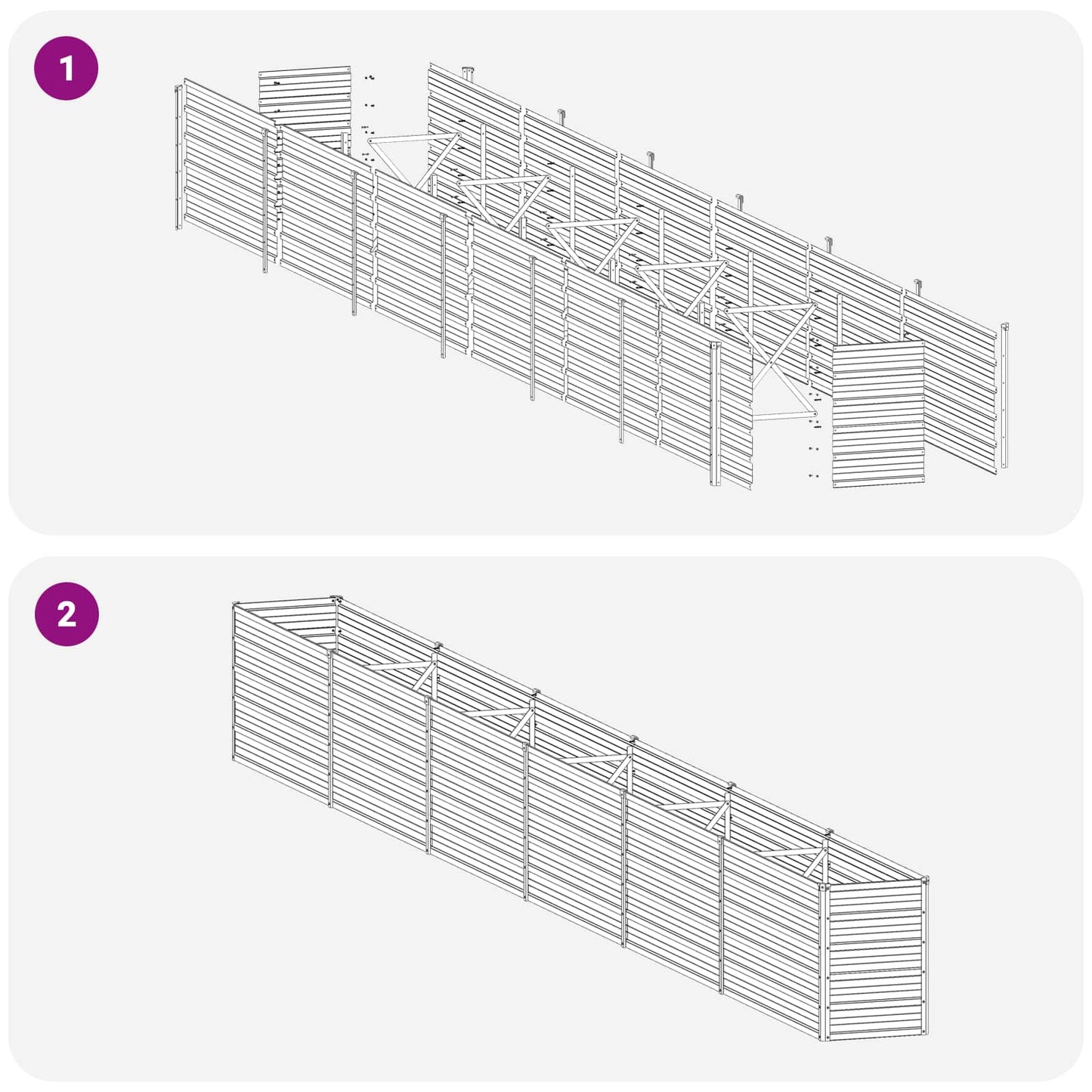 1

2