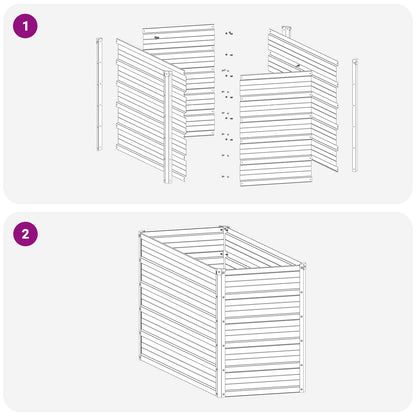 1

2