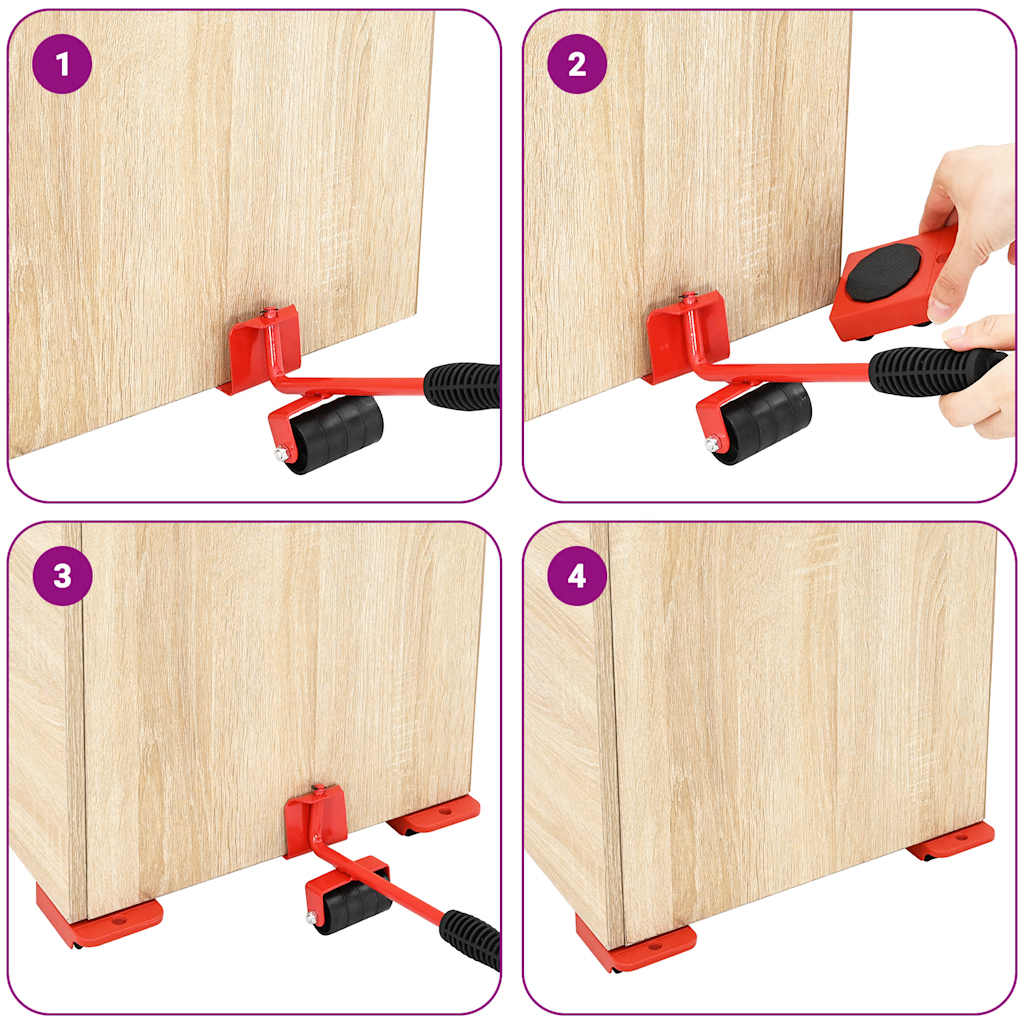 1

2

3

4