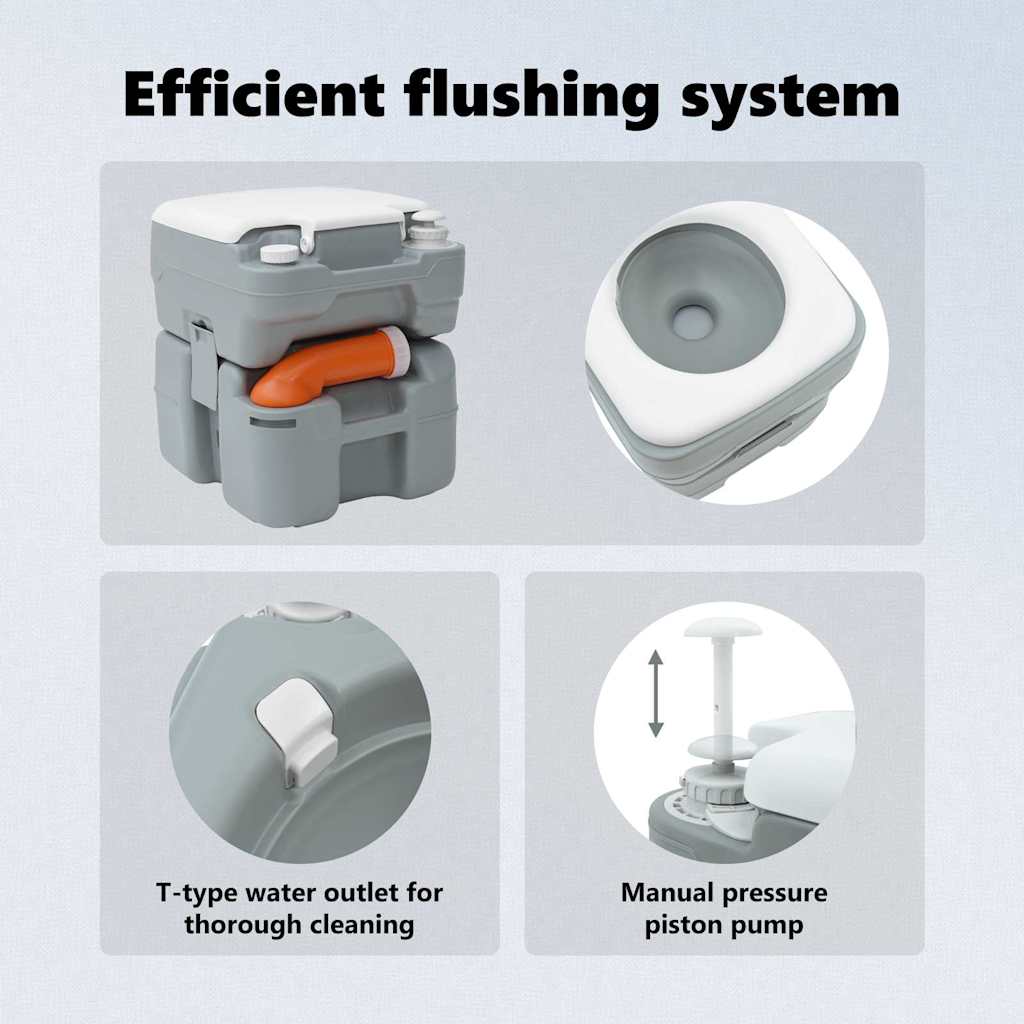 Efficient flushing system

T-type water outlet for thorough cleaning

Manual pressure piston pump