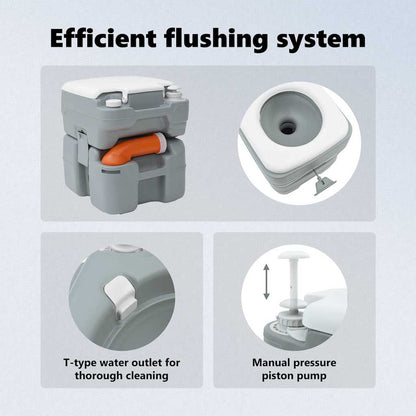 Efficient flushing system

T-type water outlet for thorough cleaning

Manual pressure piston pump