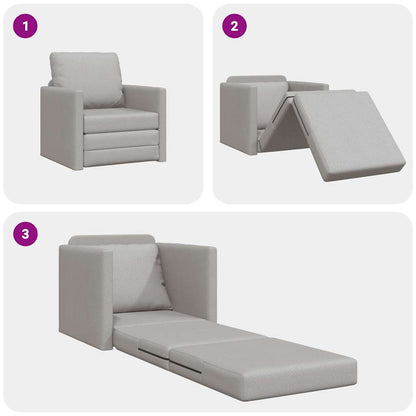 1

2

3