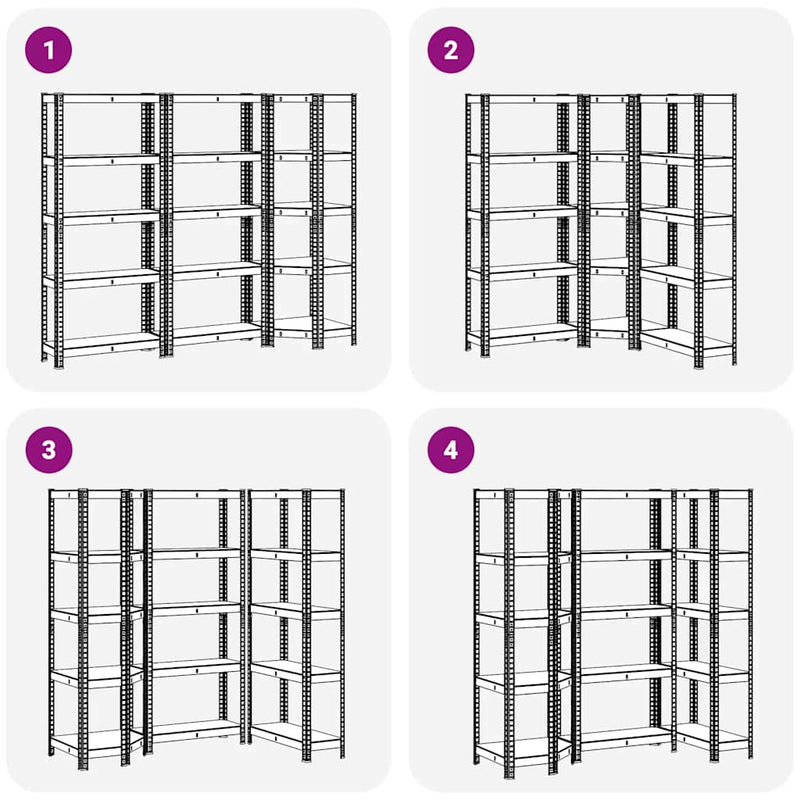 1

2

3

4