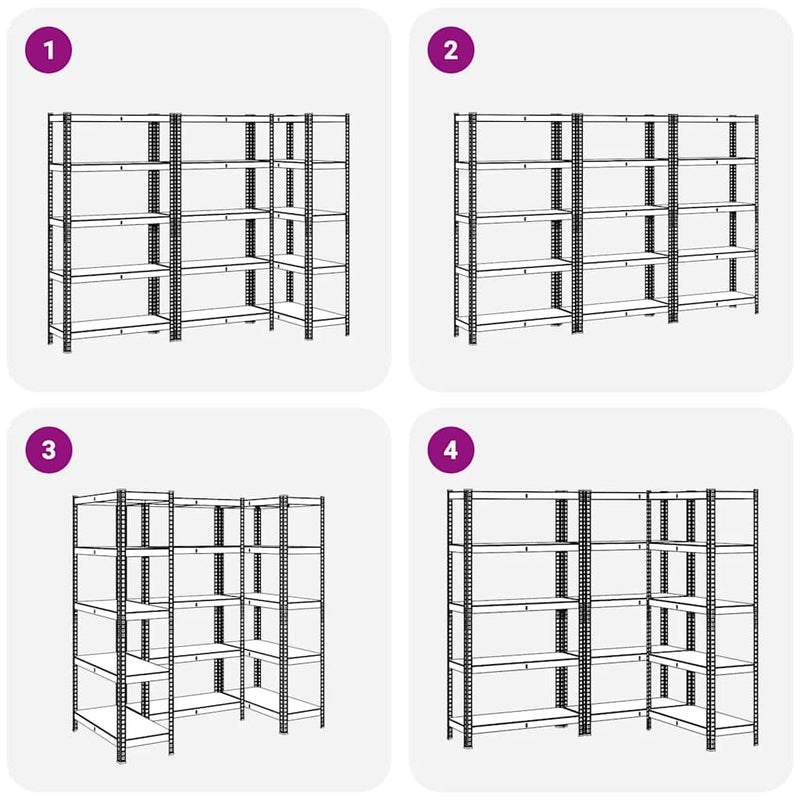 1

2

3

4