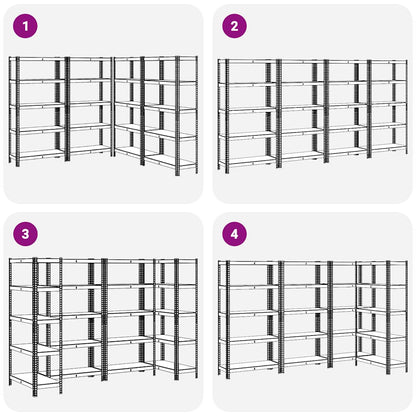 1

2

3

4