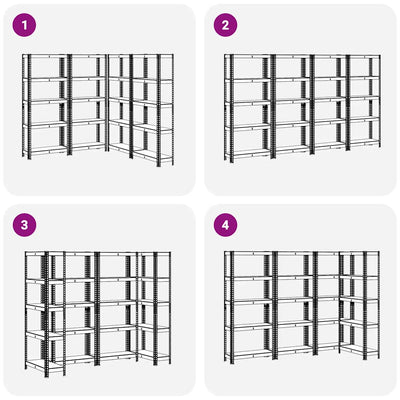 1

2

3

4