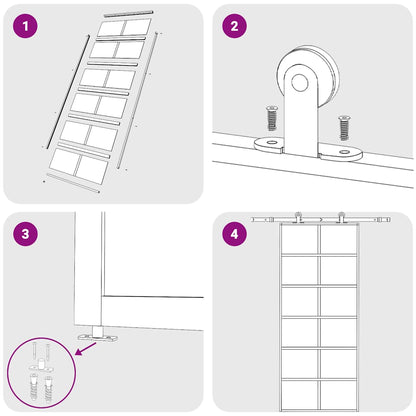 1

2

3

4