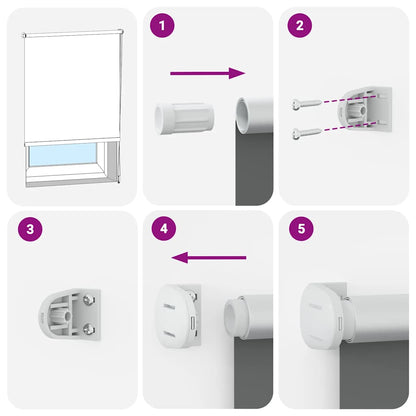 1
2
3
4
5