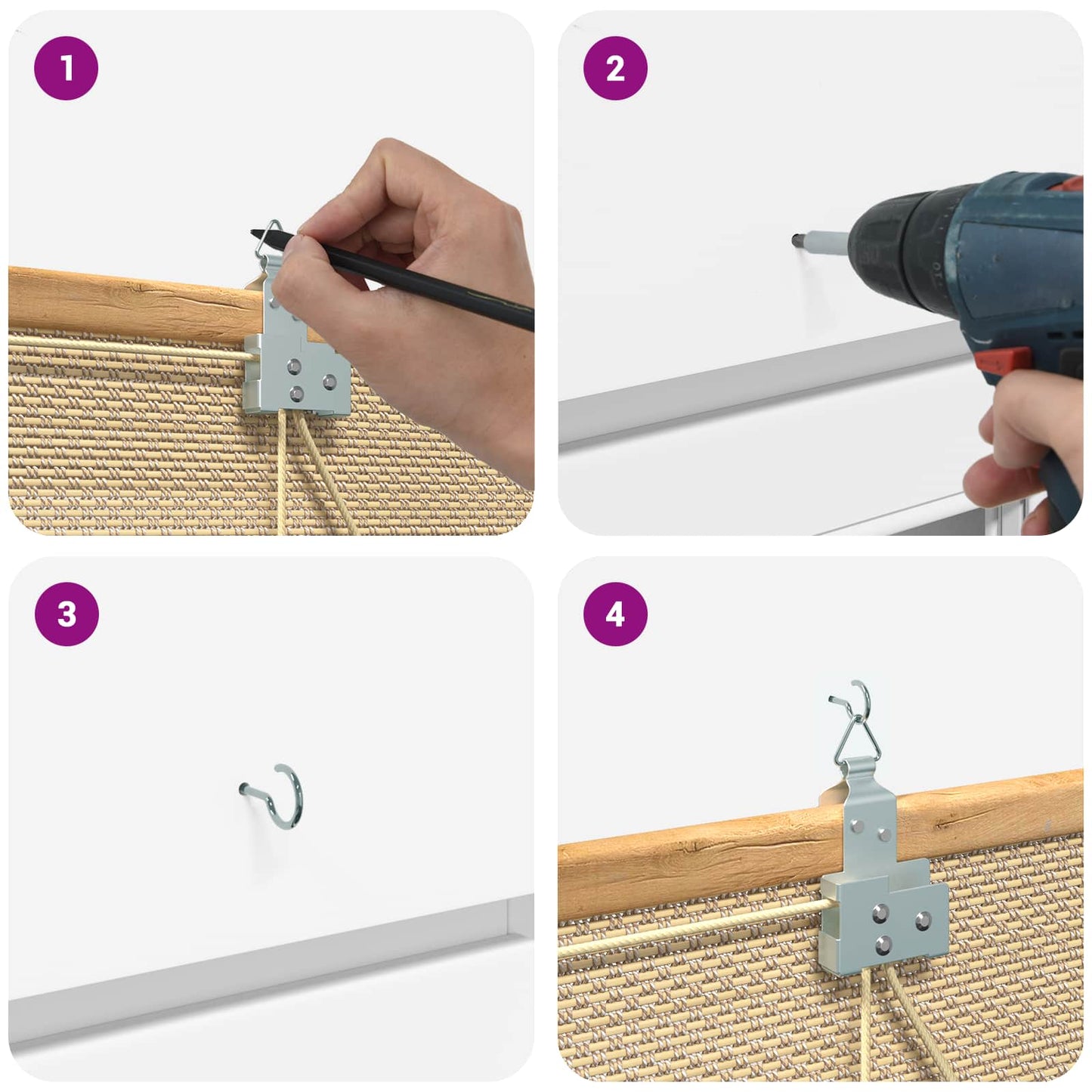 1

2

3

4